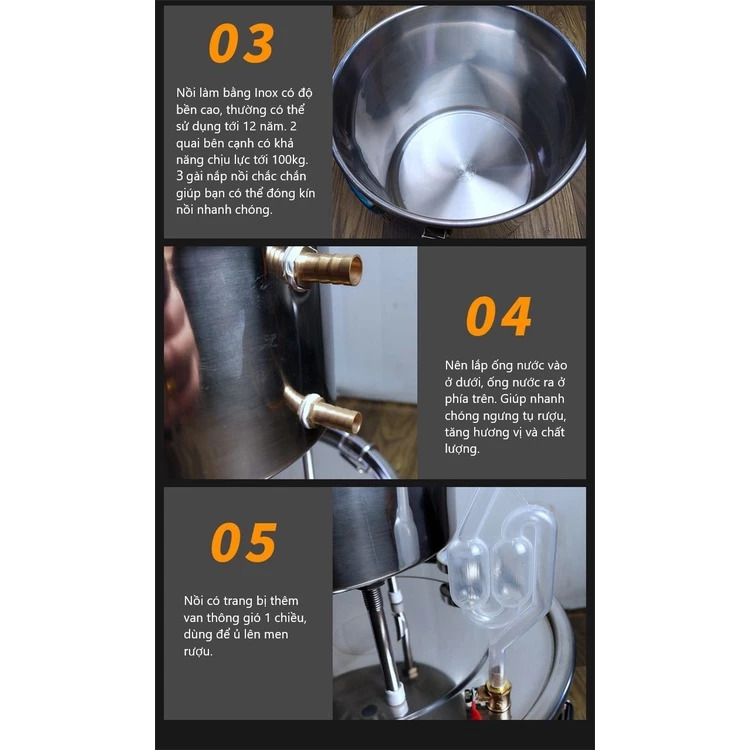 03

Nồi làm bằng Inox có độ bền cao, thường có thể sử dụng tới 12 năm. 2 quai bên cạnh có khả năng chịu lực tới 100kg. 3 gài nắp nồi chắc chắn giúp bạn có thể đóng kín nồi nhanh chóng.

04

Nên lắp ống nước vào ở dưới, ống nước ra ở phía trên. Giúp nhanh chóng ngưng tụ rượu, tăng hương vị và chất lượng.

05

Nồi có trang bị thêm van thông gió 1 chiều, dùng để ủ lên men rượu.